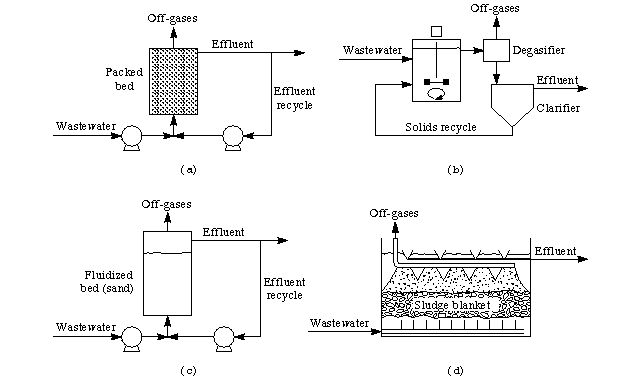 Off-gases
Effluent
Packed bed
Effluent recycle
Wastewater
(a)

Off-gases
Wastewater
Degasifier
Effluent
Clarifier
Solids recycle
(b)

Off-gases
Effluent
Fluidized bed (sand)
Effluent recycle
Wastewater
(c)

Off-gases
Effluent
Sludge blanket
Wastewater
(d)