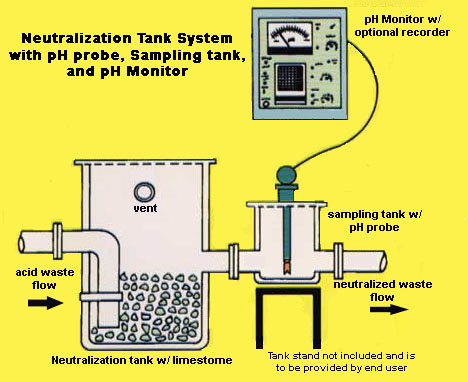 Neutralization Tank System with pH probe, Sampling tank, and pH Monitor

pH Monitor w/ optional recorder

vent

sampling tank w/ pH probe

acid waste flow

neutralized waste flow

Neutralization tank w/ limestome

Tank stand not included and is to be provided by end user