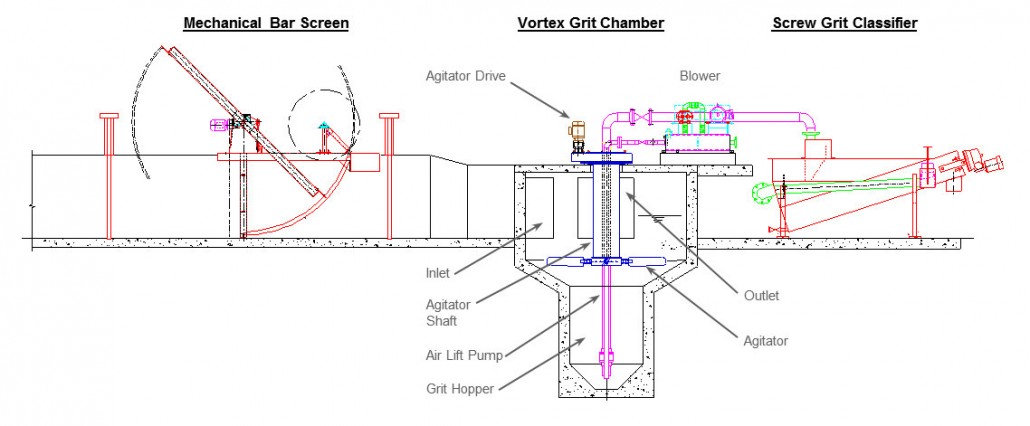 Mechanical Bar Screen

Vortex Grit Chamber

Screw Grit Classifier

Agitator Drive

Blower

Inlet

Agitator Shaft

Air Lift Pump

Grit Hopper

Outlet

Agitator